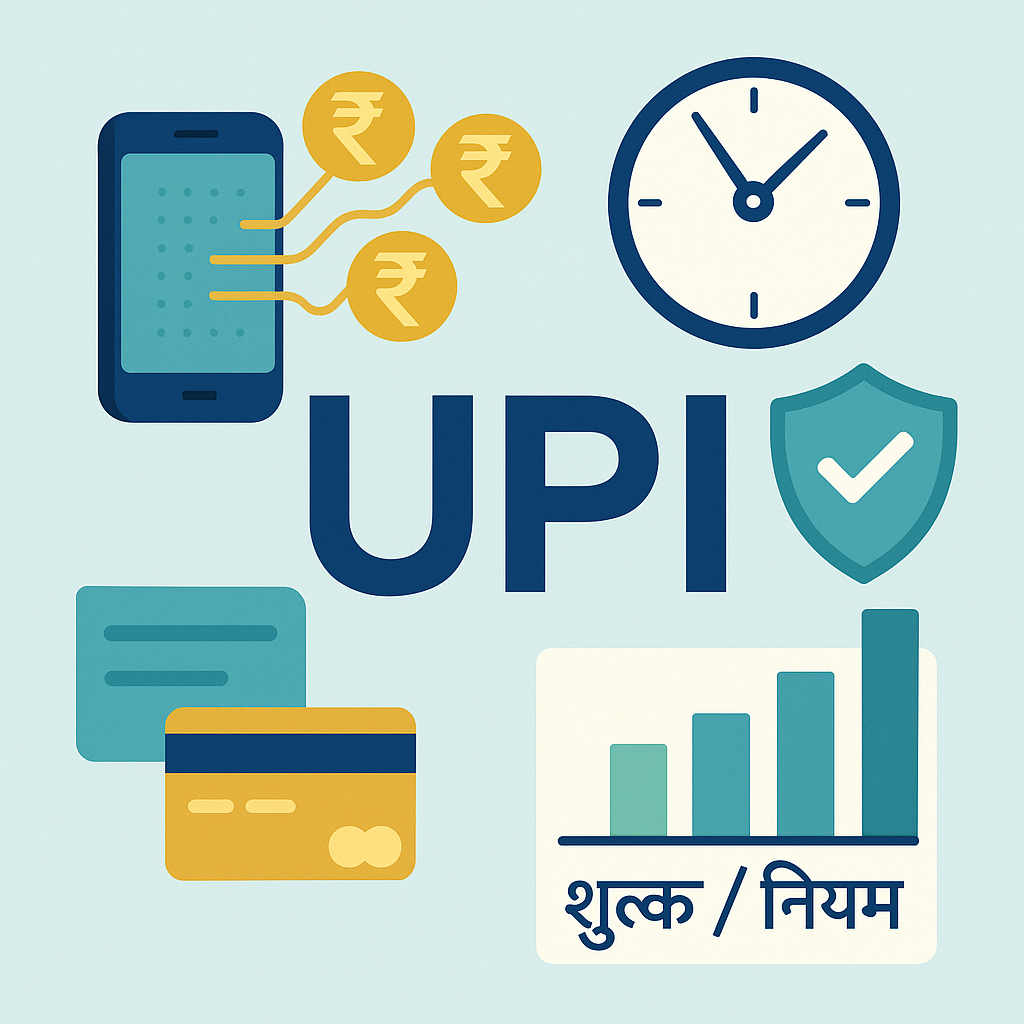 ₹
₹
₹

UPI

शुल्क / नियम